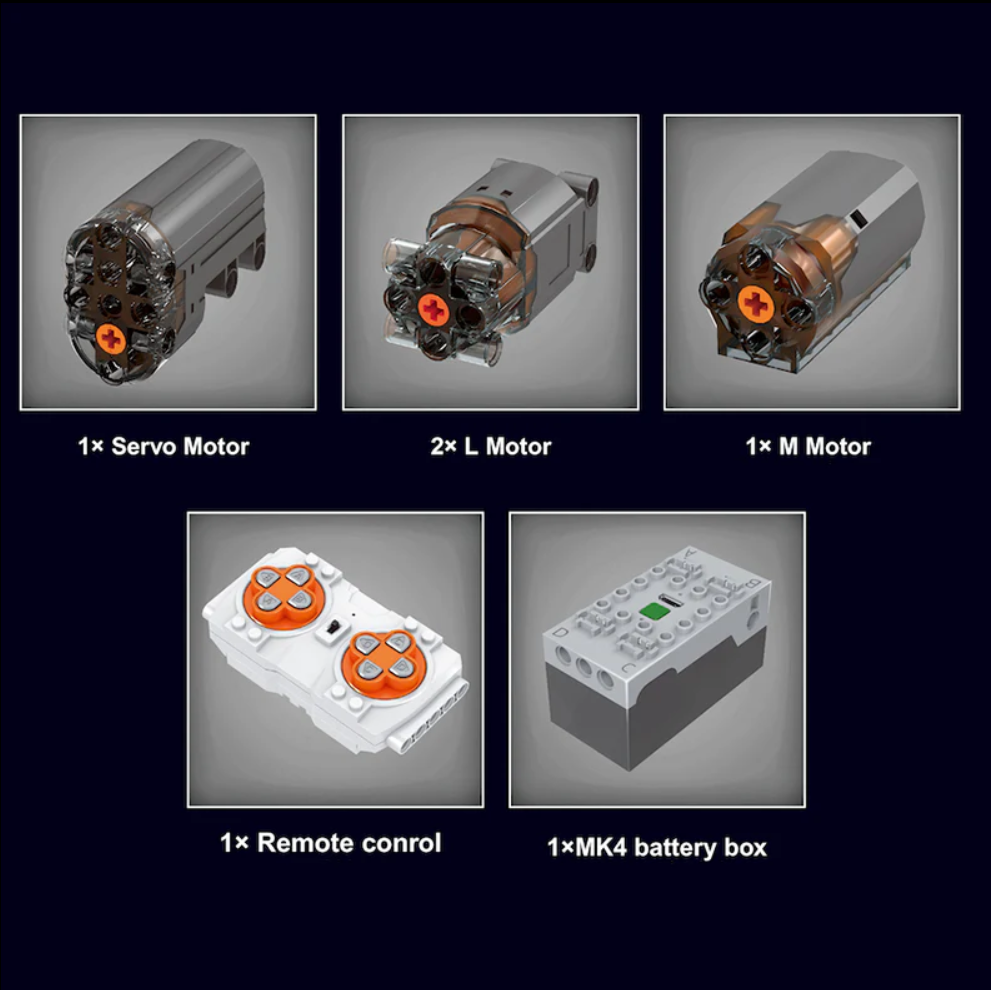 1× Servo Motor

2× L Motor

1× M Motor

1× Remote conrol

1×MK4 battery box