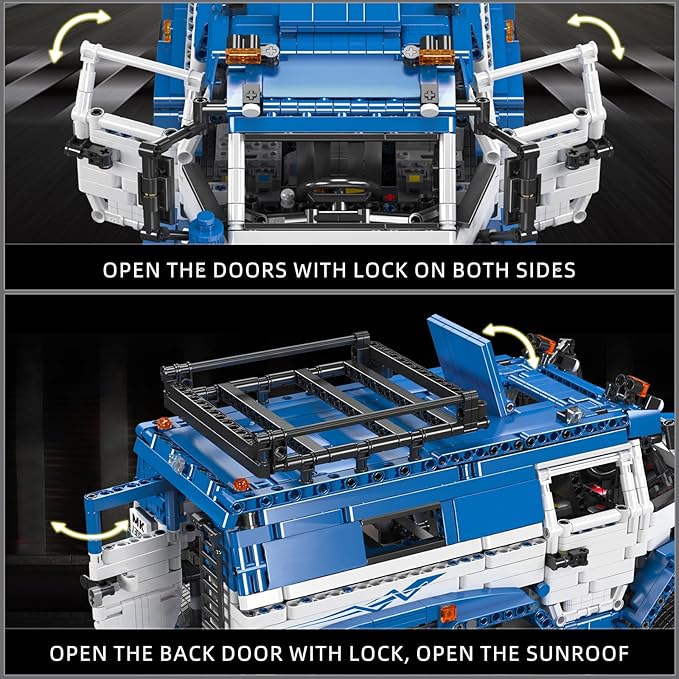 OPEN THE DOORS WITH LOCK ON BOTH SIDES

MK

OPEN THE BACK DOOR WITH LOCK, OPEN THE SUNROOF